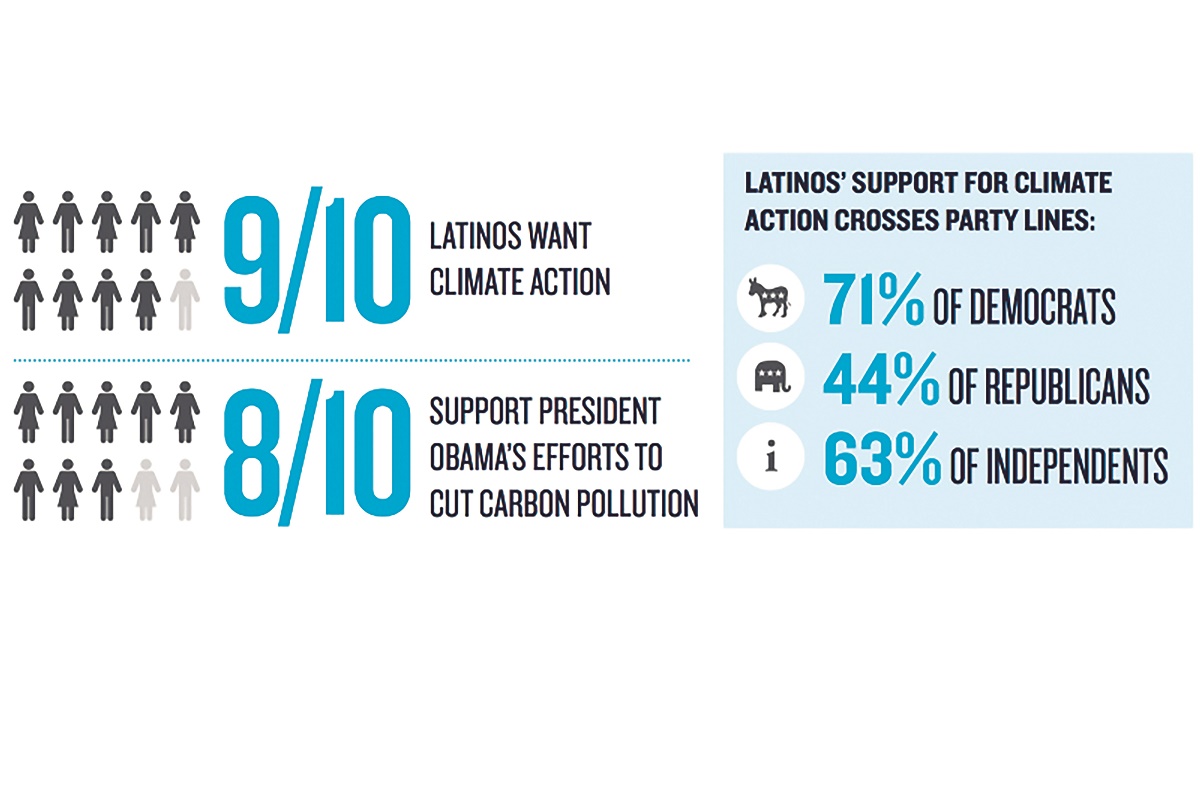 9/10 LATINOS WANT CLIMATE ACTION

8/10 SUPPORT PRESIDENT OBAMA'S EFFORTS TO CUT CARBON POLLUTION

LATINOS' SUPPORT FOR CLIMATE ACTION CROSSES PARTY LINES:

71% OF DEMOCRATS

44% OF REPUBLICANS

i 63% OF INDEPENDENTS